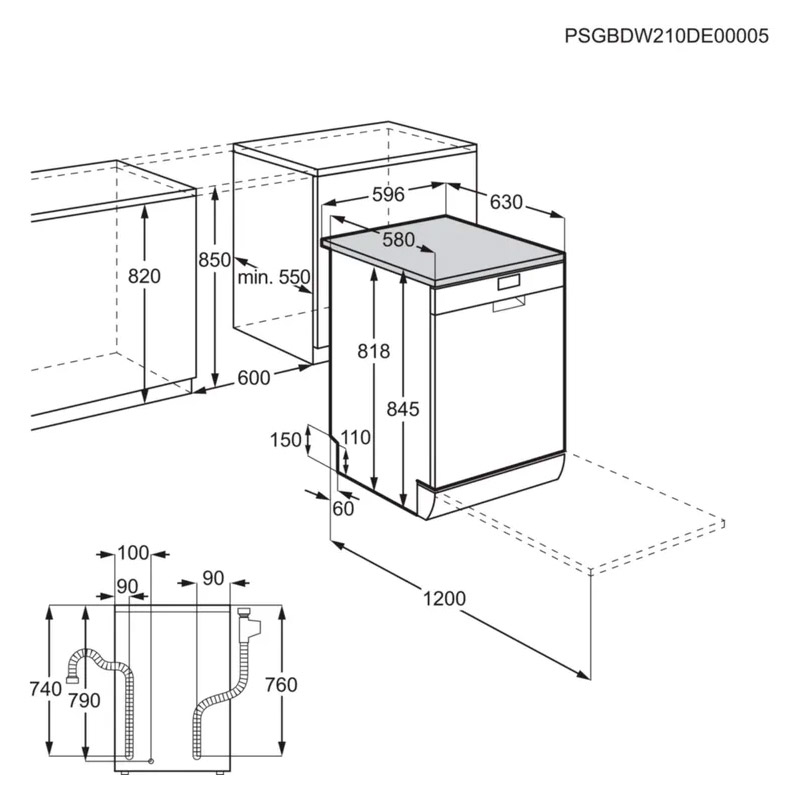 PSGBDW210DE00005

596
630
580
820
850
min. 550
818
845
600
150
110
60
1200

100
90
90
740
790
760