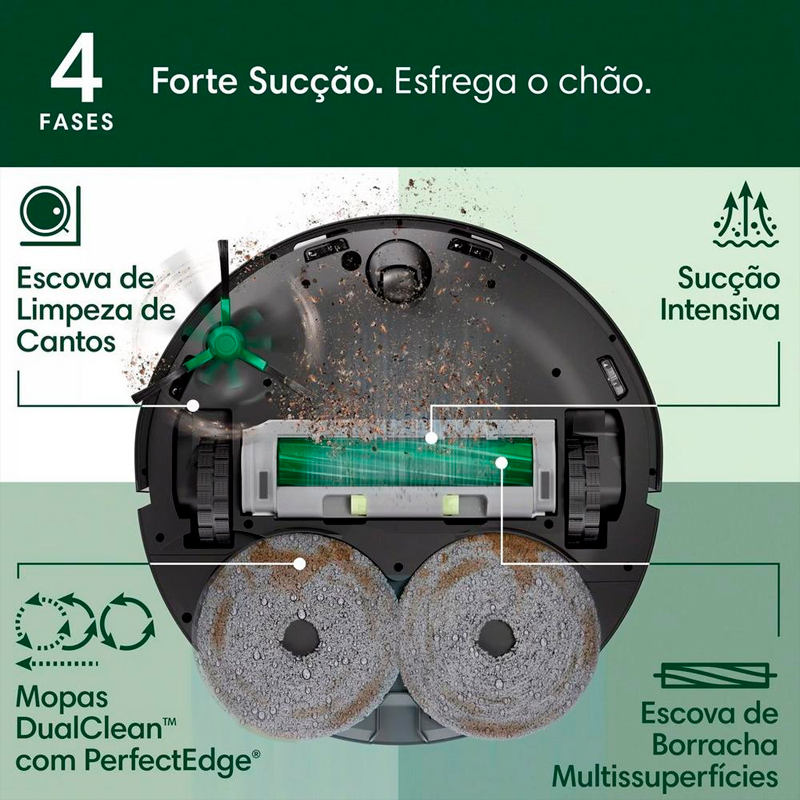 4
FASES

Forte Sucção. Esfrega o chão.

Escova de Limpeza de Cantos

Sucção Intensiva

Mopas DualClean™ com PerfectEdge®

Escova de Borracha Multissuperfícies